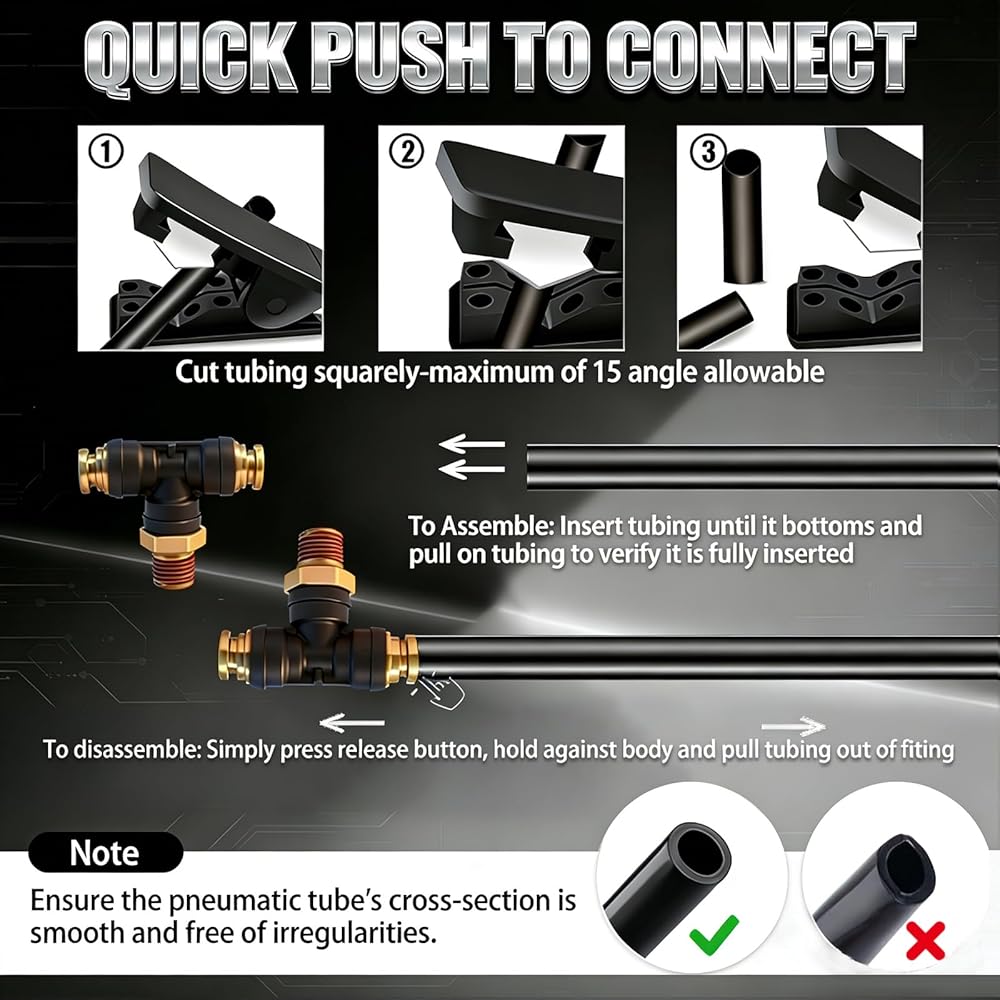 QUICK PUSH TO CONNECT

①

②

③

Cut tubing squarely-maximum of 15 angle allowable

To Assemble: Insert tubing until it bottoms and pull on tubing to verify it is fully inserted

To disassemble: Simply press release button, hold against body and pull tubing out of fiting

Note

Ensure the pneumatic tube's cross-section is smooth and free of irregularities.