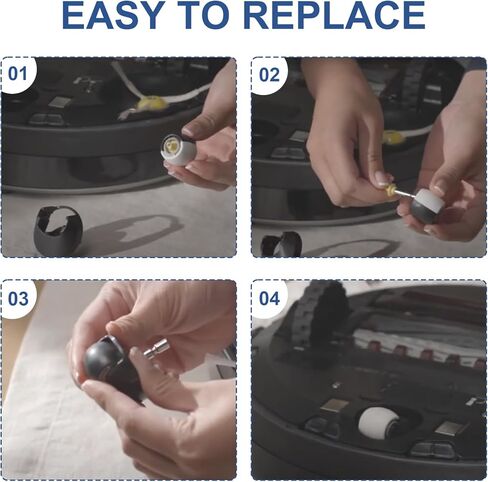 EASY TO REPLACE

01

02

03

04