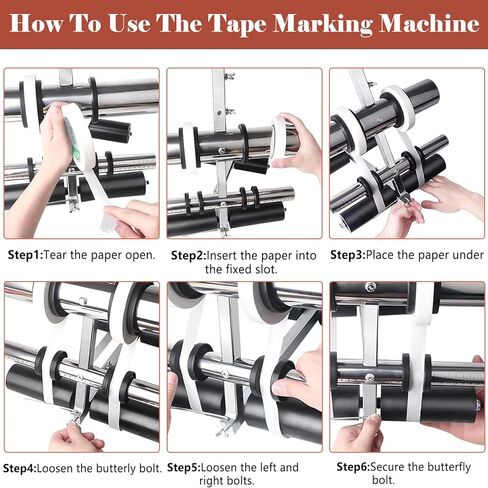 How To Use The Tape Marking Machine

Step1:Tear the paper open.

Step2:Insert the paper into the fixed slot.

Step3:Place the paper under

Step4:Loosen the butterly bolt.

Step5:Loosen the left and right bolts.

Step6:Secure the butterfly bolt.