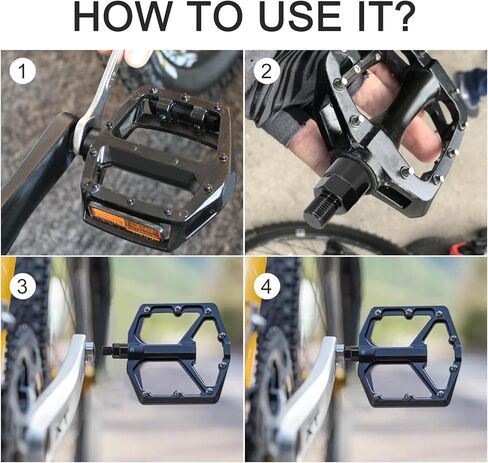 HOW TO USE IT?

1

2

3

4