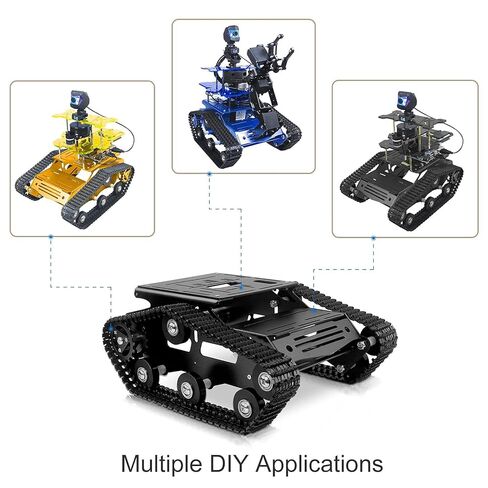 Multiple DIY Applications