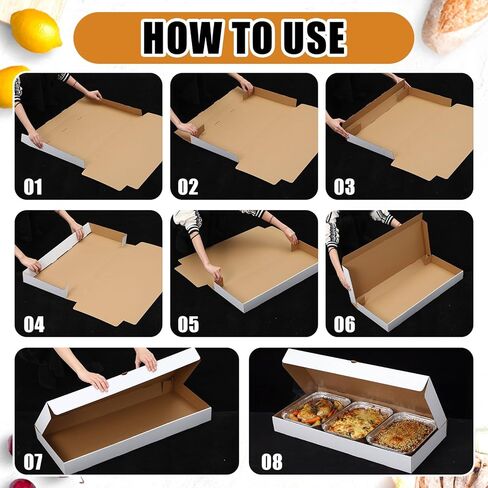 HOW TO USE

01

02

03

04

05

06

07

08