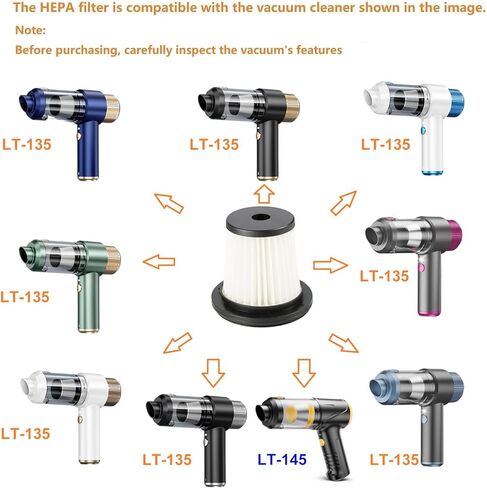 The HEPA filter is compatible with the vacuum cleaner shown in the image.

Note:

Before purchasing, carefully inspect the vacuum's features

LT-135

LT-135

LT-135

LT-135

LT-135

LT-135

LT-135

LT-145

LT-135