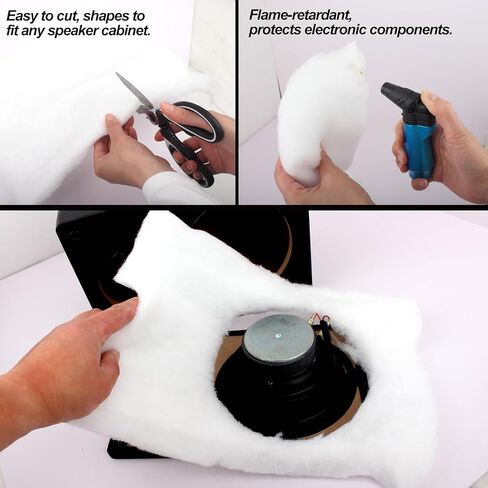 Easy to cut, shapes to fit any speaker cabinet.

Flame-retardant, protects electronic components.