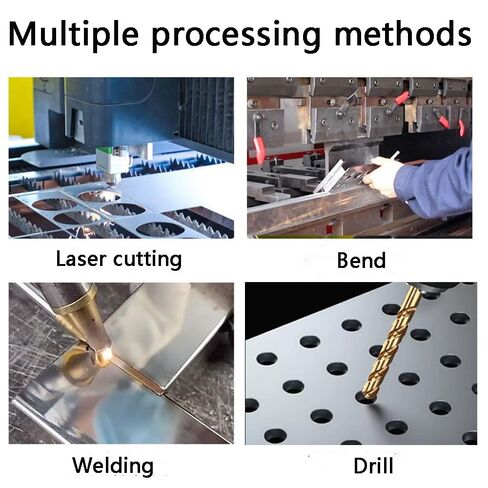 Multiple processing methods

Laser cutting

Bend

Welding

Drill