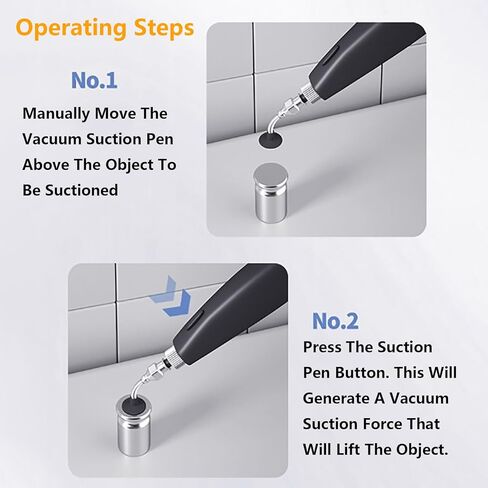 Operating Steps

No.1

Manually Move The Vacuum Suction Pen Above The Object To Be Suctioned

No.2

Press The Suction Pen Button. This Will Generate A Vacuum Suction Force That Will Lift The Object.