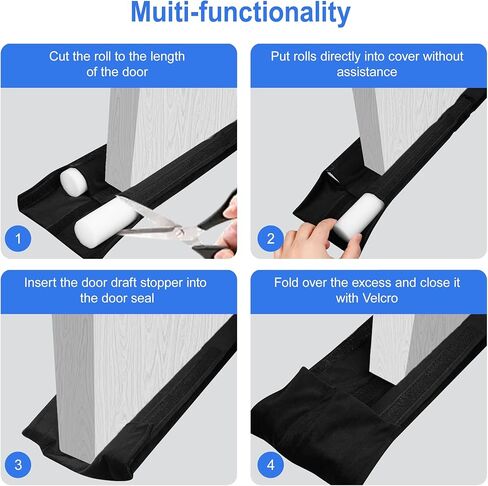 Muiti-functionality

Cut the roll to the length of the door

1

Put rolls directly into cover without assistance

2

Insert the door draft stopper into the door seal

3

Fold over the excess and close it with Velcro

4