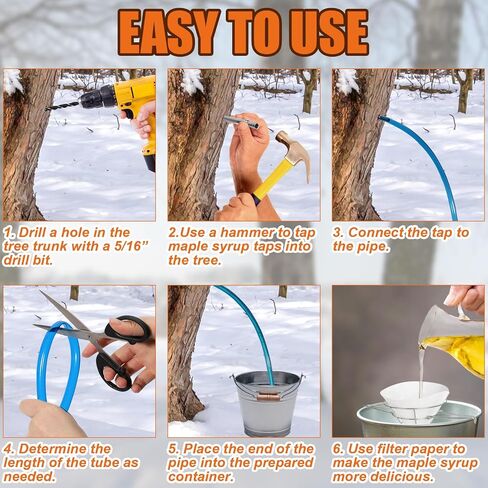 EASY TO USE

1. Drill a hole in the tree trunk with a 5/16” drill bit.

2.Use a hammer to tap maple syrup taps into the tree.

3. Connect the tap to the pipe.

4. Determine the length of the tube as needed.

5. Place the end of the pipe into the prepared container.

6. Use filter paper to make the maple syrup more delicious.