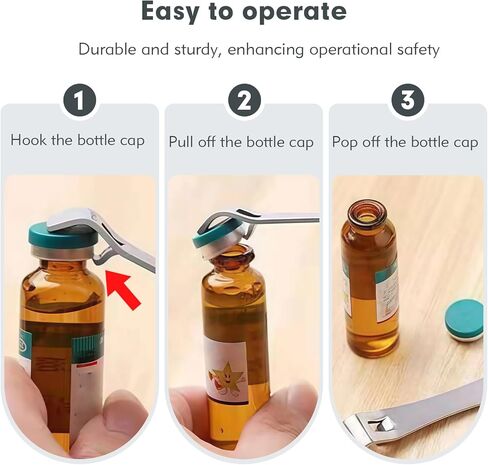 Easy to operate

Durable and sturdy, enhancing operational safety

1

Hook the bottle cap

2

Pull off the bottle cap

3

Pop off the bottle cap