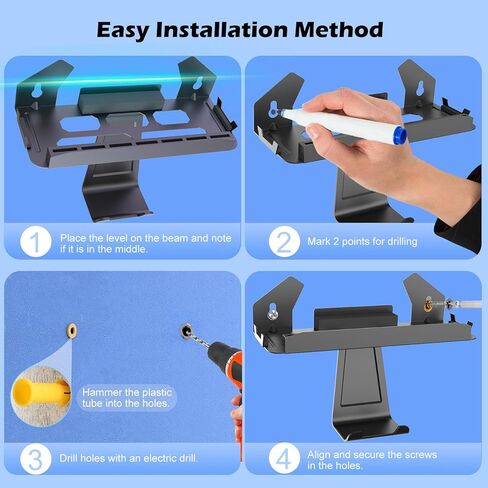 Easy Installation Method

1 Place the level on the beam and note if it is in the middle.

2 Mark 2 points for drilling

Hammer the plastic tube into the holes.

3 Drill holes with an electric drill.

4 Align and secure the screws in the holes.