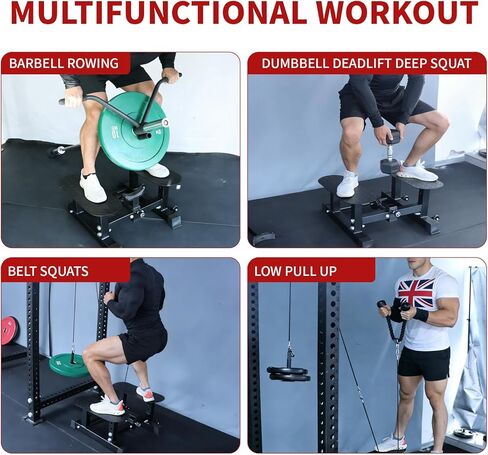 MULTIFUNCTIONAL WORKOUT

BARBELL ROWING

DUMBBELL DEADLIFT DEEP SQUAT

BELT SQUATS

LOW PULL UP