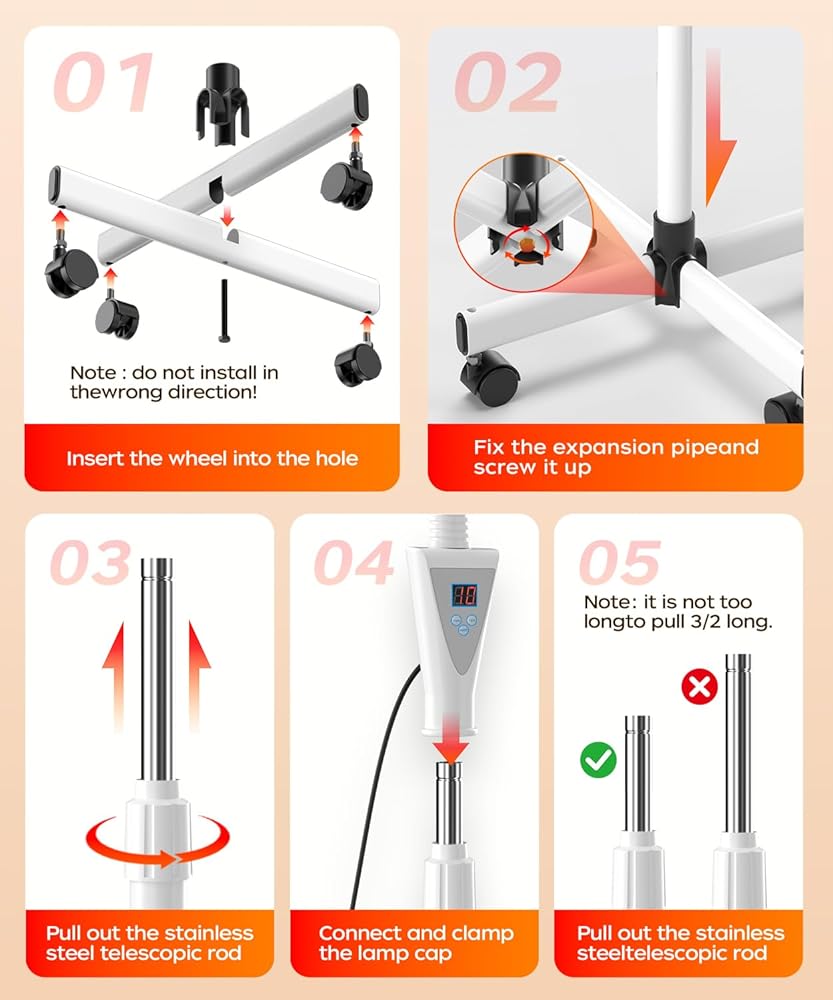 01

Note : do not install in thewrong direction!

Insert the wheel into the hole

02

Fix the expansion pipeand screw it up

03

Pull out the stainless steel telescopic rod

04

10

Connect and clamp the lamp cap

05

Note: it is not too longto pull 3/2 long.

Pull out the stainless steeltelescopic rod