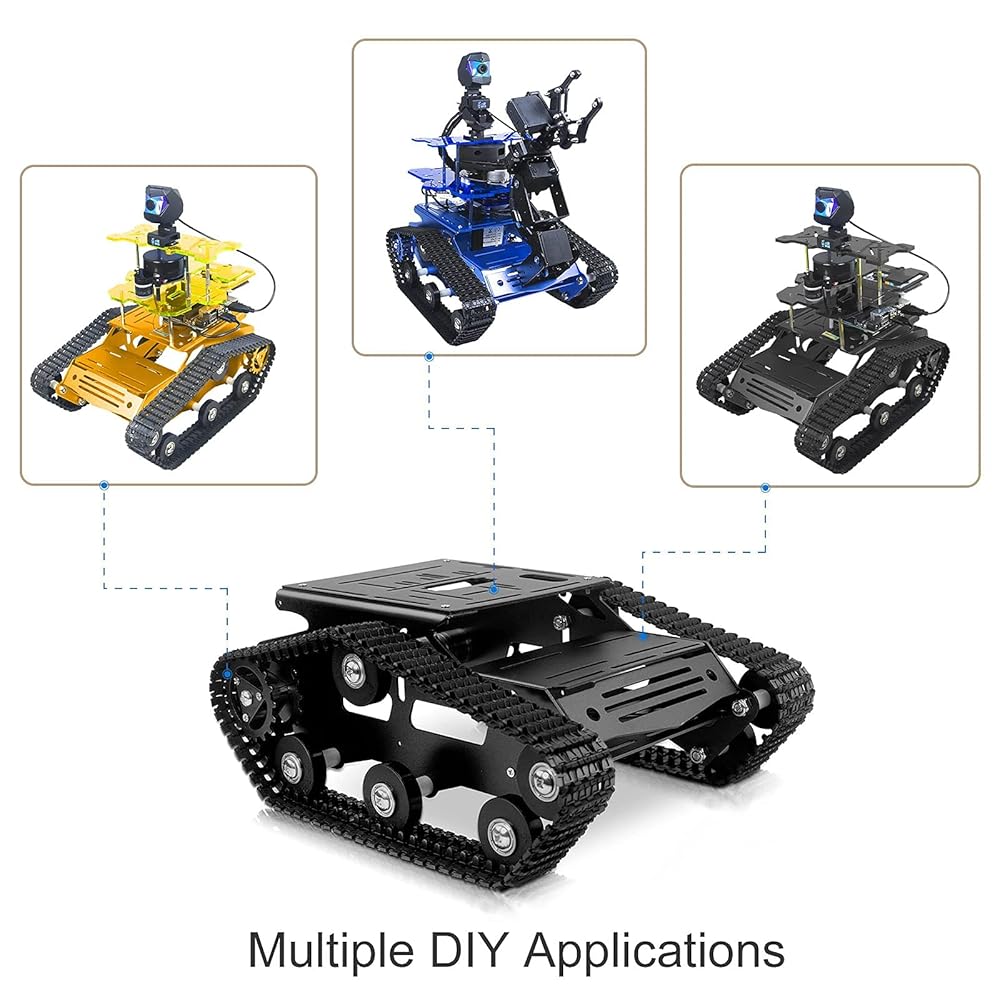 Multiple DIY Applications