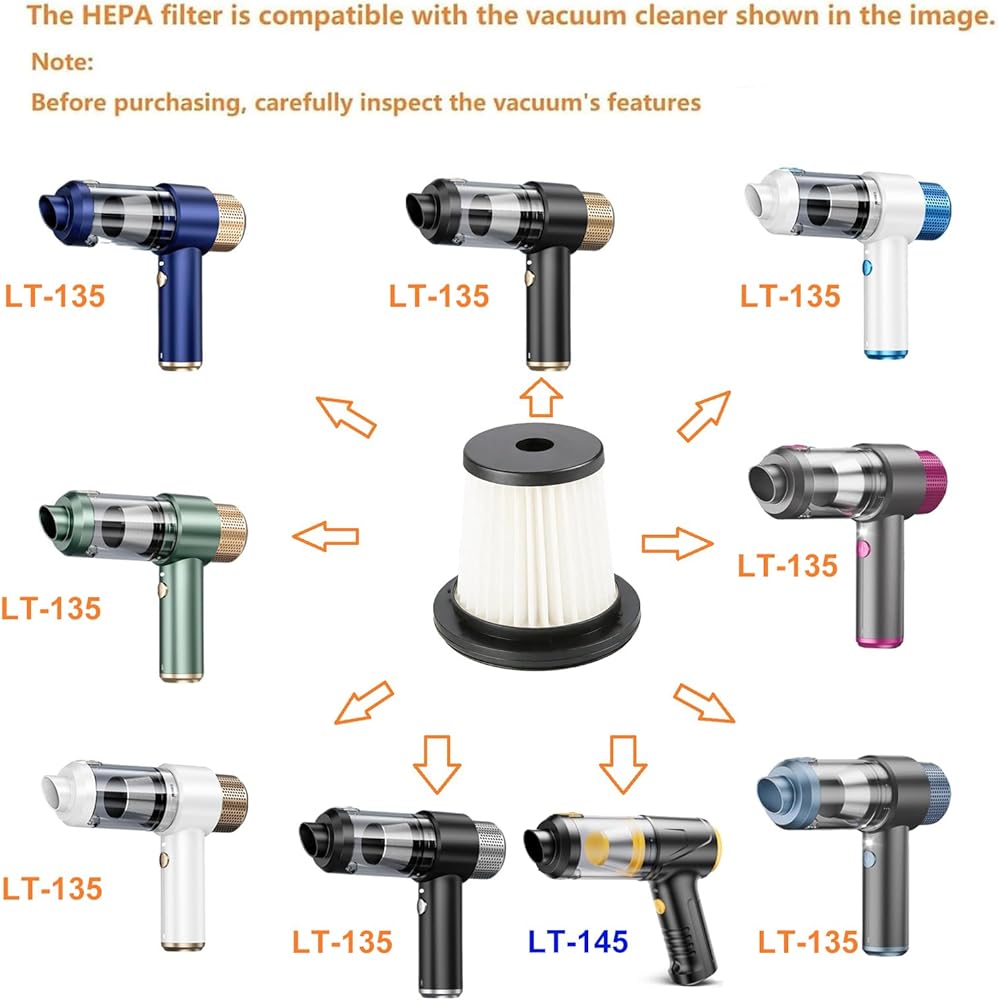 The HEPA filter is compatible with the vacuum cleaner shown in the image.
Note:
Before purchasing, carefully inspect the vacuum's features

LT-135

LT-135

LT-135

LT-135

LT-135

LT-135

LT-135

LT-145

LT-135