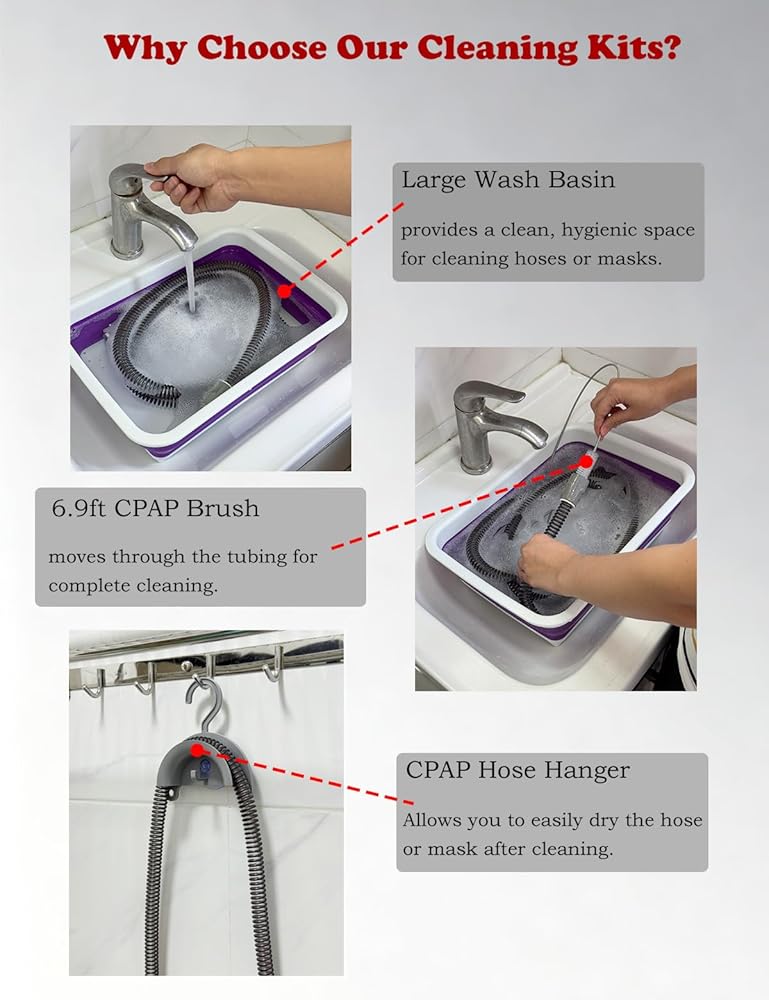 Why Choose Our Cleaning Kits?

Large Wash Basin

provides a clean, hygienic space for cleaning hoses or masks.

6.9ft CPAP Brush

moves through the tubing for complete cleaning.

CPAP Hose Hanger

Allows you to easily dry the hose or mask after cleaning.