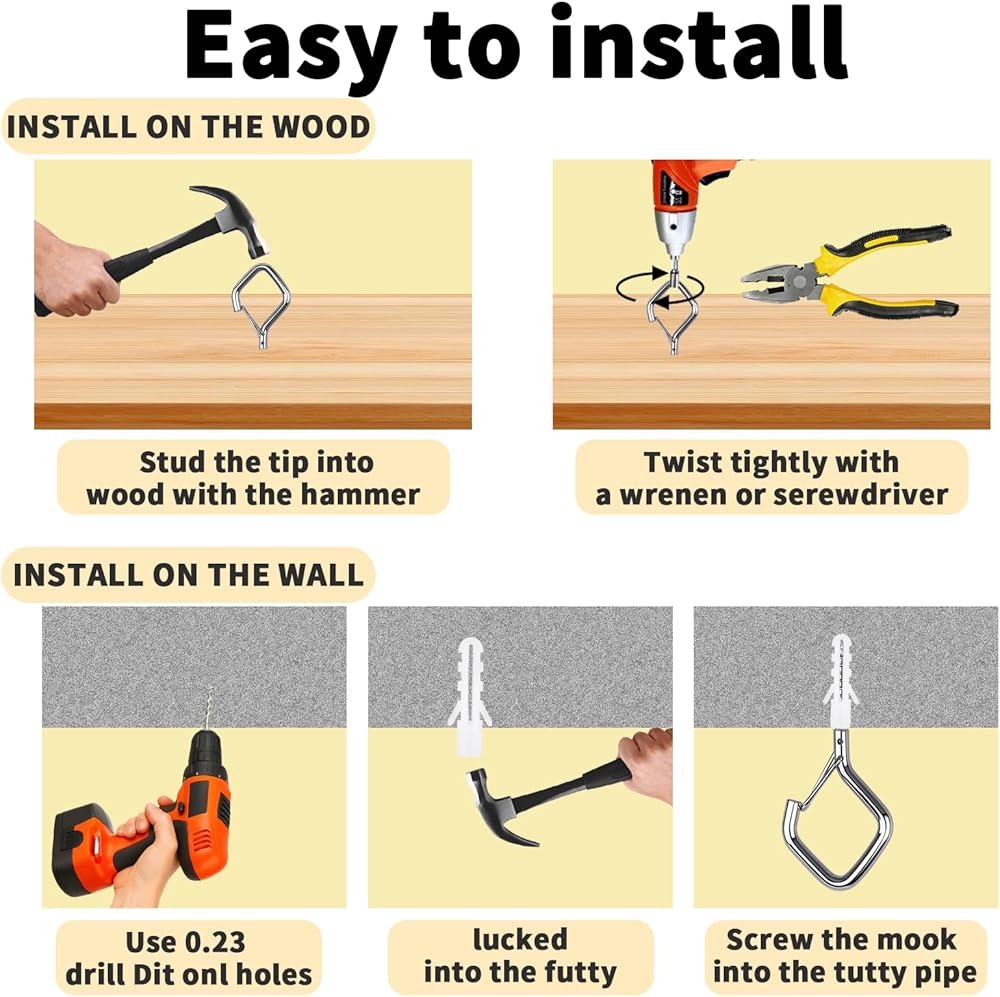 Easy to install

INSTALL ON THE WOOD

Stud the tip into wood with the hammer

Twist tightly with a wrenen or serewdriver

INSTALL ON THE WALL

Use 0.23 drill Dit onl holes

lucked into the futty

Screw the mook into the tutty pipe