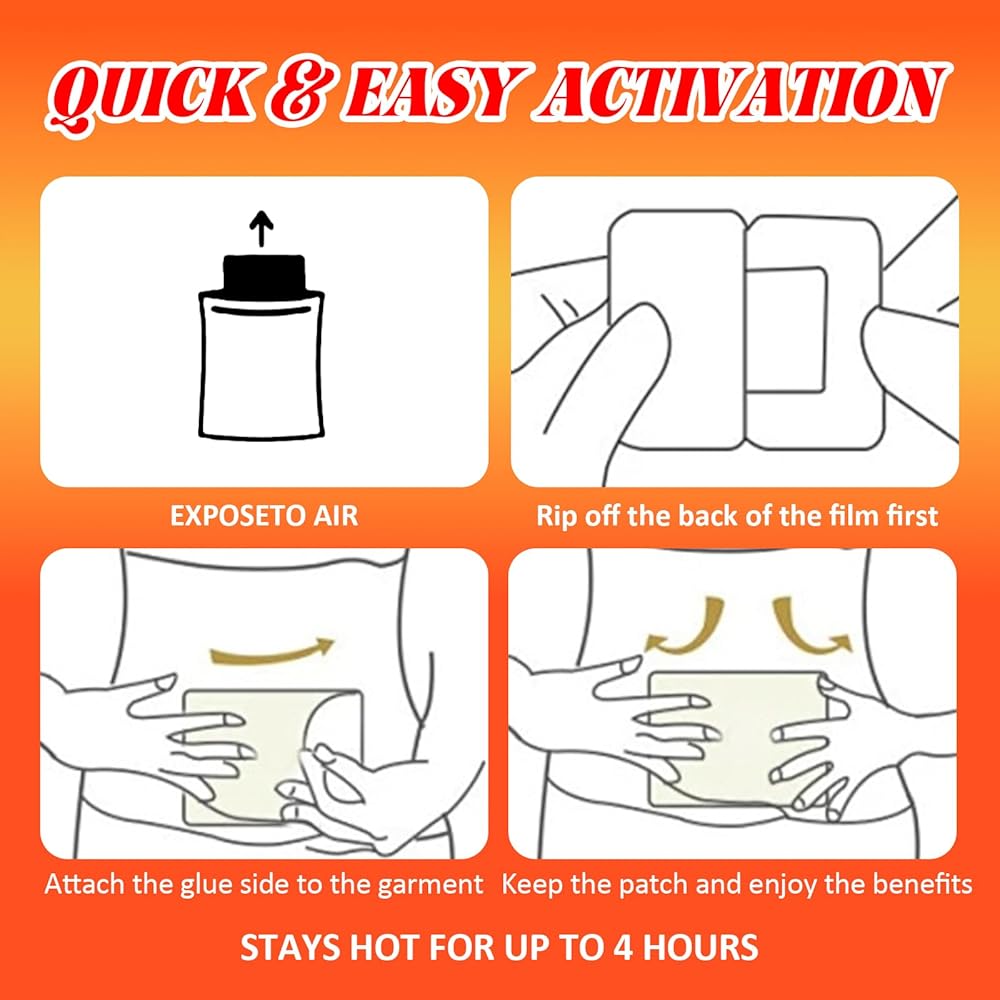 QUICK & EASY ACTIVATION

EXPOSETO AIR

Rip off the back of the film first

Attach the glue side to the garment

Keep the patch and enjoy the benefits

STAYS HOT FOR UP TO 4 HOURS