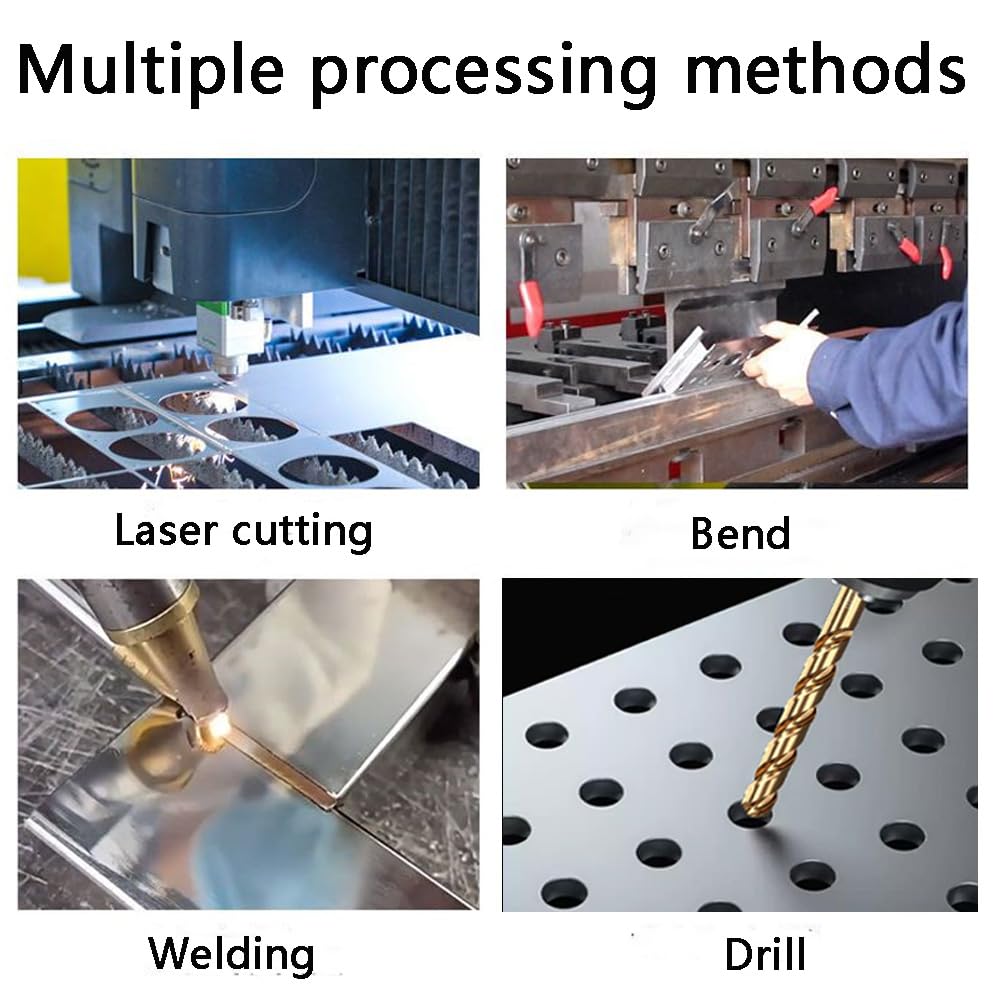 Multiple processing methods

Laser cutting

Bend

Welding

Drill