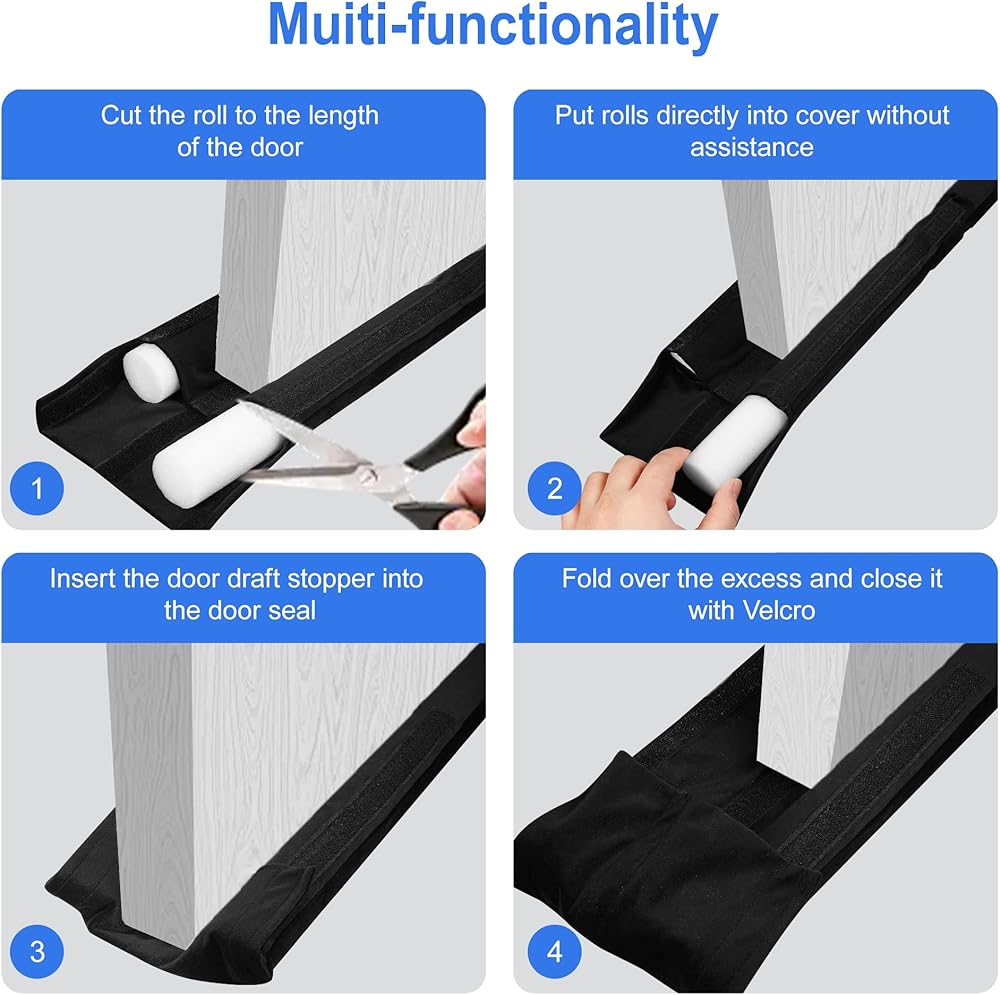 Muiti-functionality

Cut the roll to the length of the door

1

Put rolls directly into cover without assistance

2

Insert the door draft stopper into the door seal

3

Fold over the excess and close it with Velcro

4