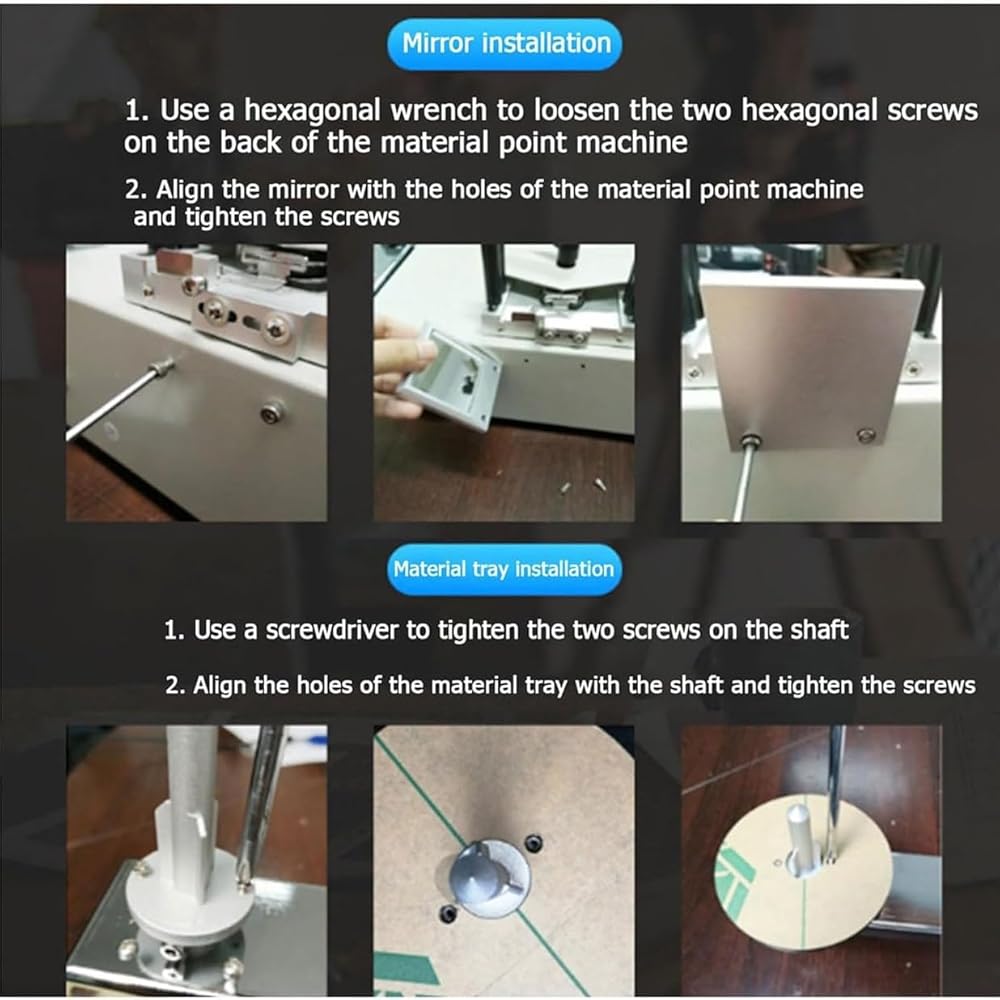 Mirror installation

1. Use a hexagonal wrench to loosen the two hexagonal screws on the back of the material point machine

2. Align the mirror with the holes of the material point machine and tighten the screws

Material tray installation

1. Use a screwdriver to tighten the two screws on the shaft

2. Align the holes of the material tray with the shaft and tighten the screws