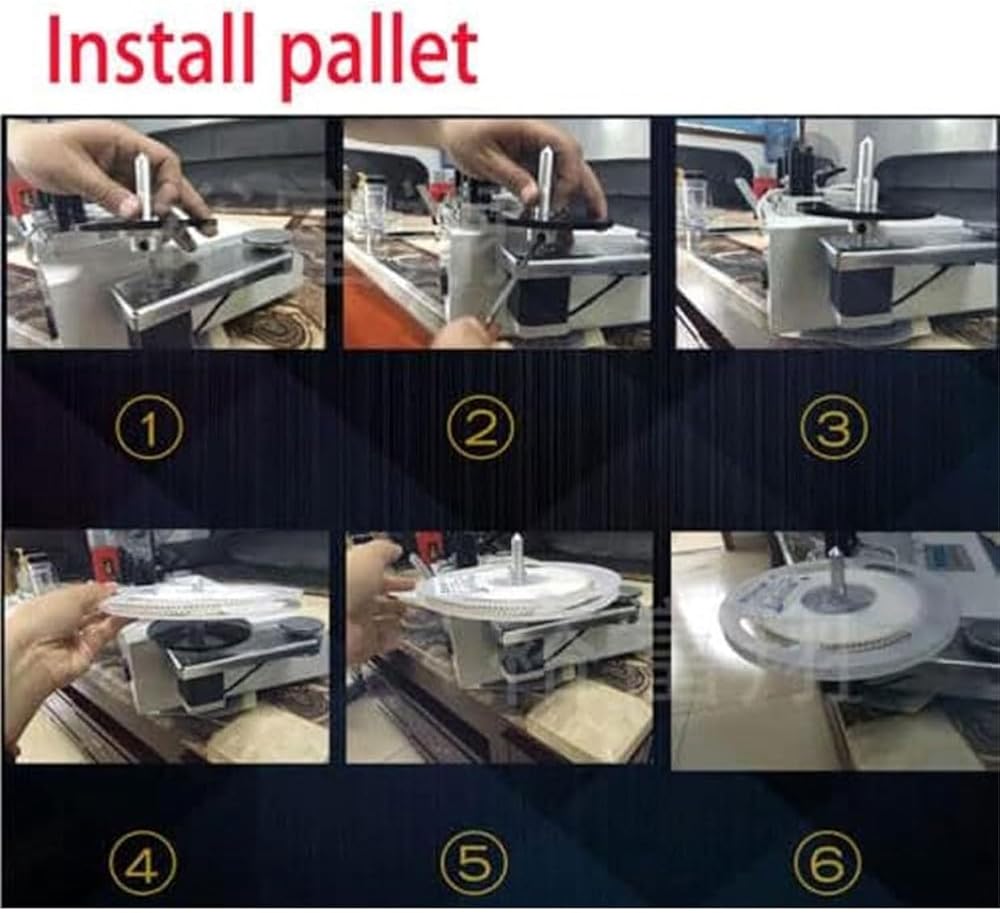 Install pallet

①

②

③

④

⑤

⑥