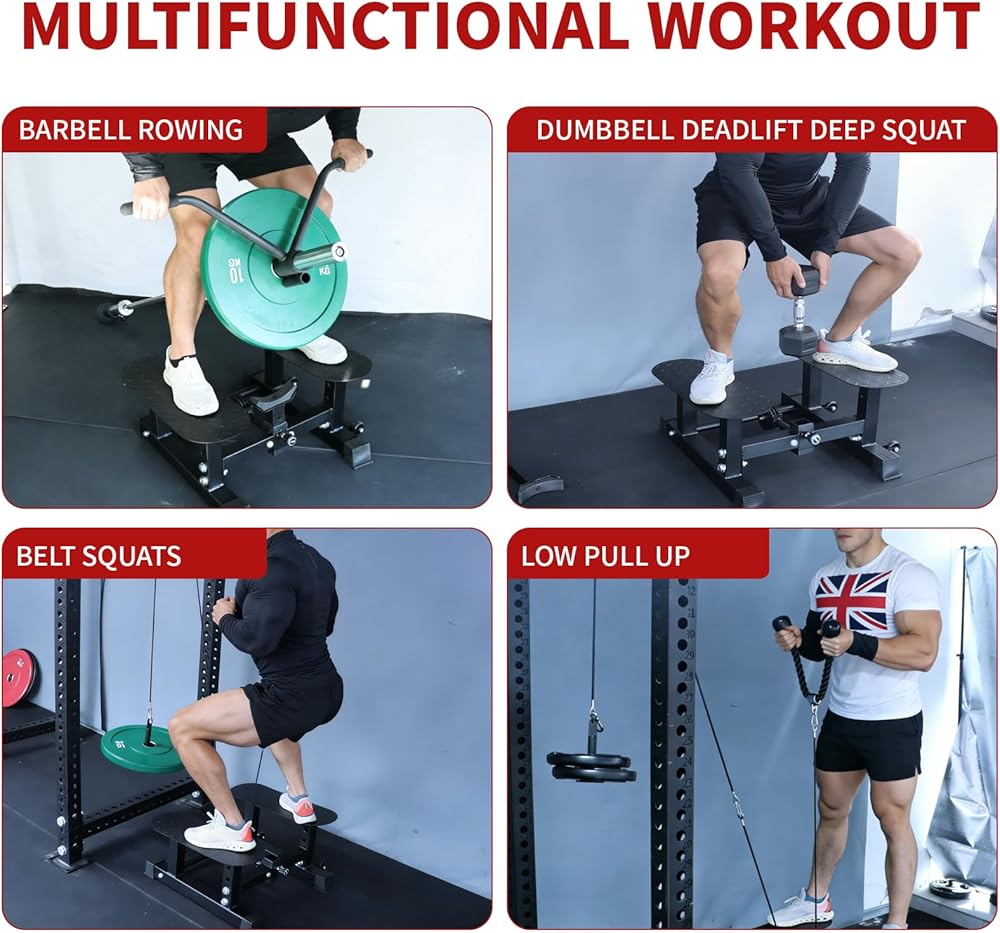 MULTIFUNCTIONAL WORKOUT

BARBELL ROWING

10 KG

DUMBBELL DEADLIFT DEEP SQUAT

BELT SQUATS

LOW PULL UP