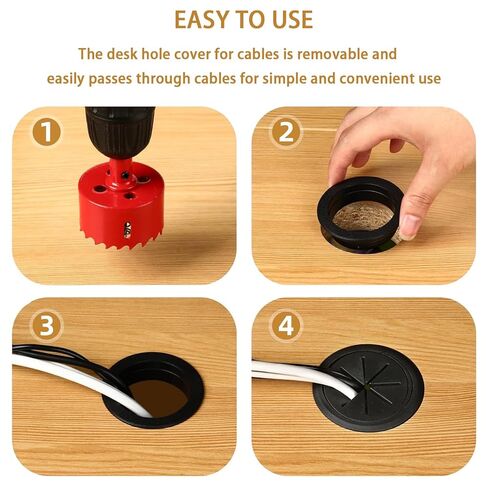 EASY TO USE

The desk hole cover for cables is removable and easily passes through cables for simple and convenient use

1

2

3

4