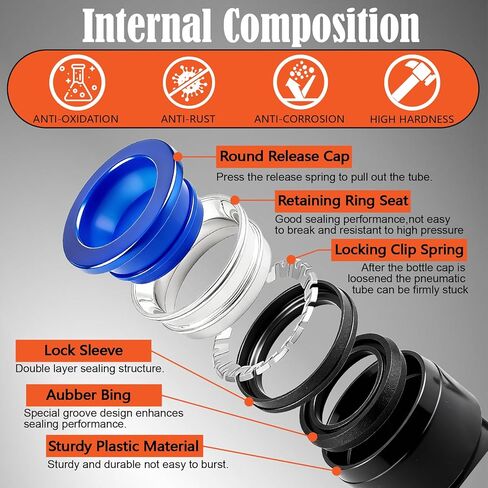 Internal Composition

ANTI-OXIDATION

ANTI-RUST

ANTI-CORROSION

HIGH HARDNESS

Round Release Cap

Press the release spring to pull out the tube.

Retaining Ring Seat

Good sealing performance,not easy to break and resistant to high pressure

Locking Clip Spring

After the bottle cap is loosened the pneumatic tube can be firmly stuck

Lock Sleeve

Double layer sealing structure.

Aubber Bing

Special groove design enhances sealing performance.

Sturdy Plastic Material

Sturdy and durable not easy to burst.