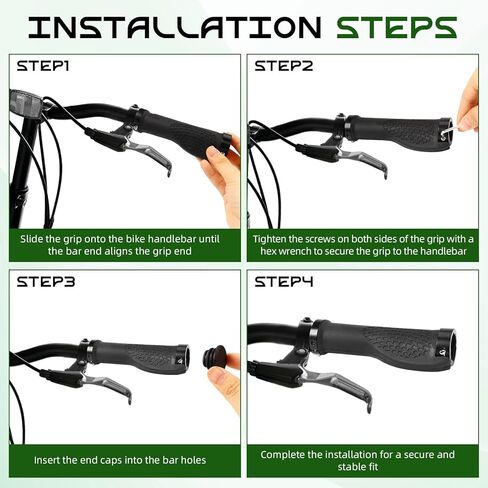 INSTALLATION STEPS

STEP1

Slide the grip onto the bike handlebar until the bar end aligns the grip end

STEP2

Tighten the screws on both sides of the grip with a hex wrench to secure the grip to the handlebar

STEP3

Insert the end caps into the bar holes

STEP4

Complete the installation for a secure and stable fit