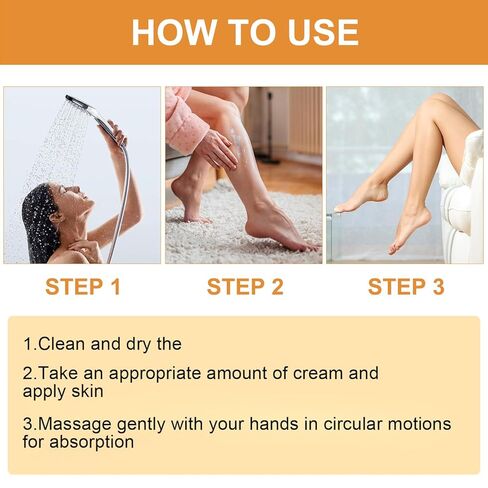 HOW TO USE

STEP 1

STEP 2

STEP 3

1.Clean and dry the

2.Take an appropriate amount of cream and apply skin

3.Massage gently with your hands in circular motions for absorption