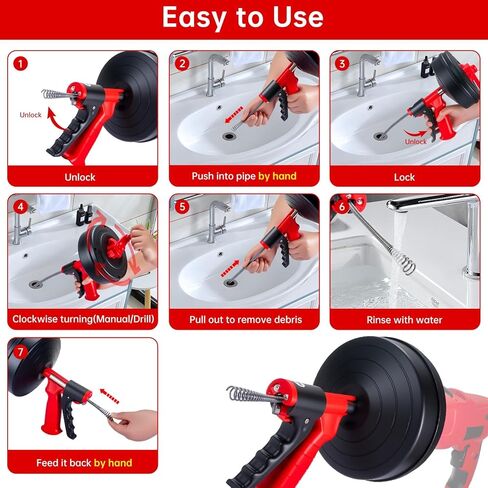 Easy to Use

1
Unlock
Unlock

2
Push into pipe by hand

3
Unlock
Lock

4
Clockwise turning(Manual/Drill)

5
Pull out to remove debris

6
Rinse with water

7
Feed it back by hand