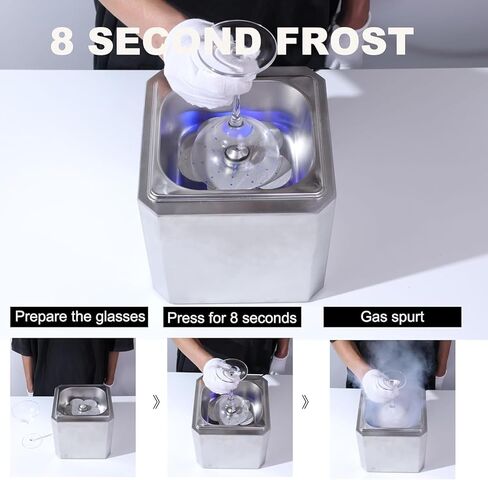 8 SECOND FROST

Prepare the glasses

Press for 8 seconds

Gas spurt

》

》