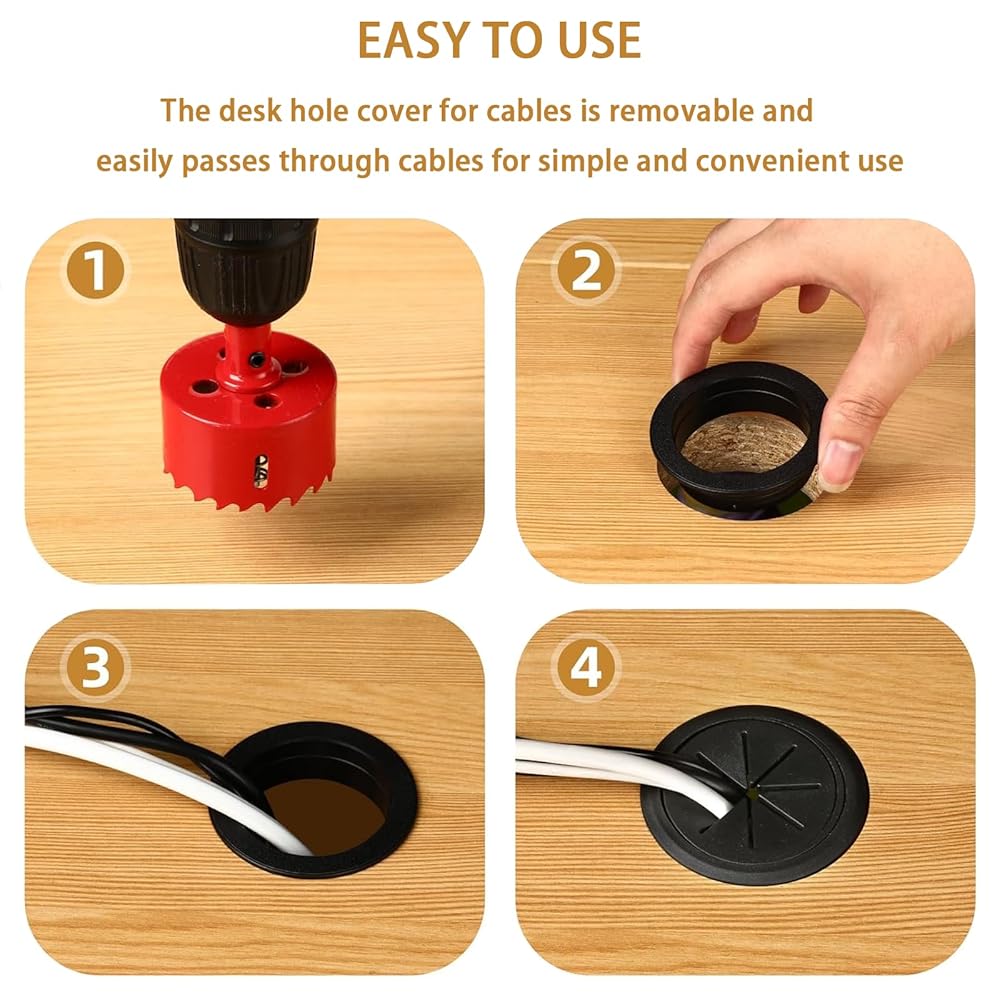 EASY TO USE

The desk hole cover for cables is removable and easily passes through cables for simple and convenient use

1

2

3

4