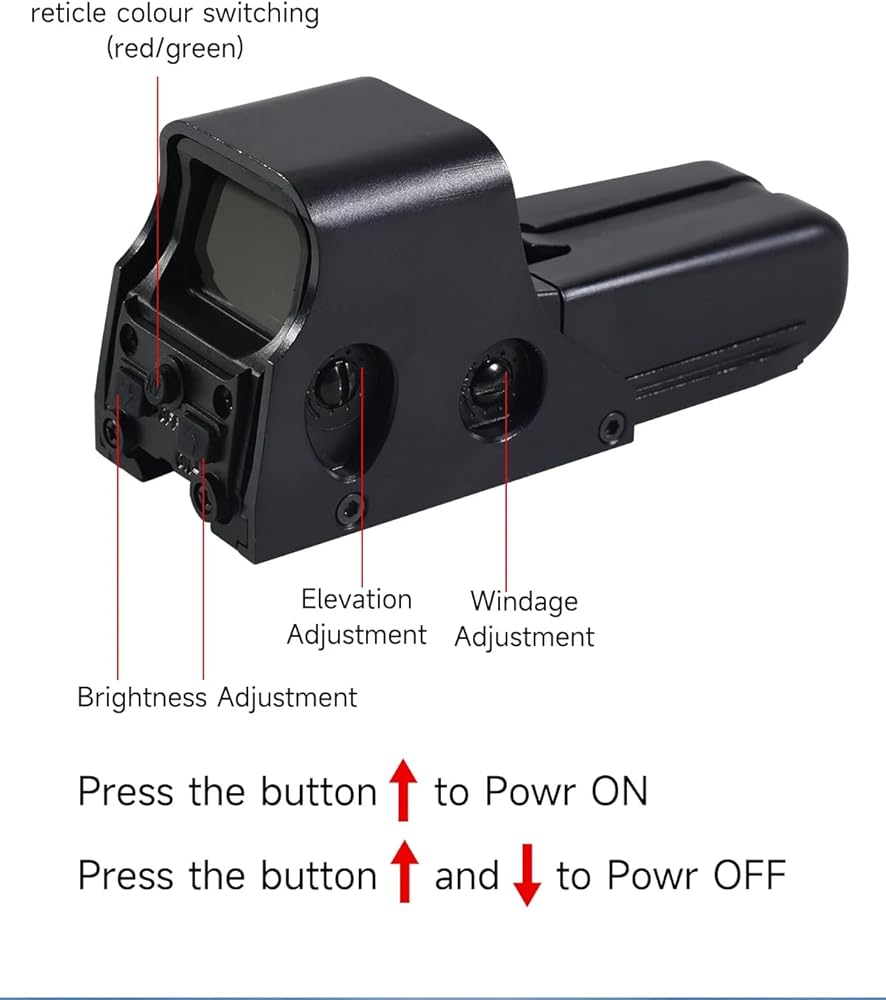 reticle colour switching (red/green)

Elevation Adjustment

Windage Adjustment

Brightness Adjustment

Press the button ↑ to Powr ON

Press the button ↑ and ↓ to Powr OFF