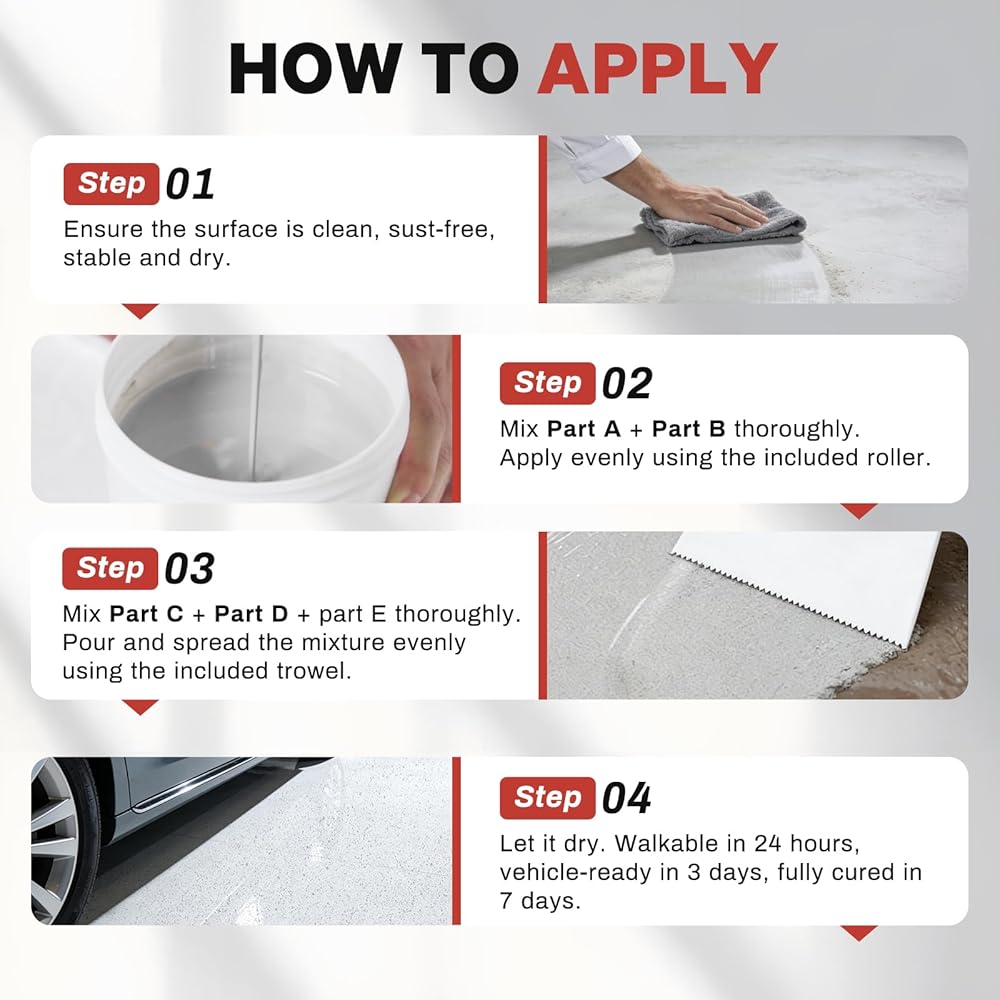 HOW TO APPLY

Step 01
Ensure the surface is clean, sust-free, stable and dry.

Step 02
Mix Part A + Part B thoroughly. Apply evenly using the included roller.

Step 03
Mix Part C + Part D + part E thoroughly. Pour and spread the mixture evenly using the included trowel.

Step 04
Let it dry. Walkable in 24 hours, vehicle-ready in 3 days, fully cured in 7 days.