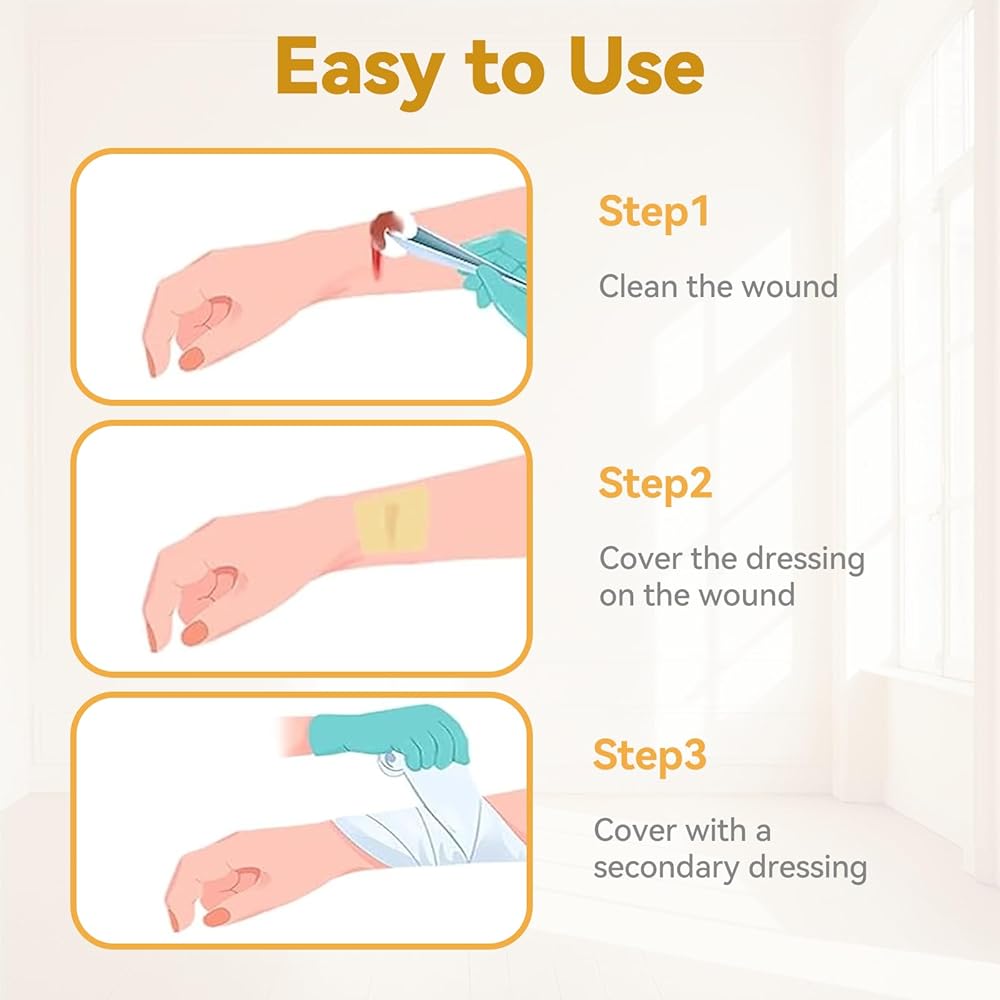 Easy to Use

Step1

Clean the wound

Step2

Cover the dressing on the wound

Step3

Cover with a secondary dressing