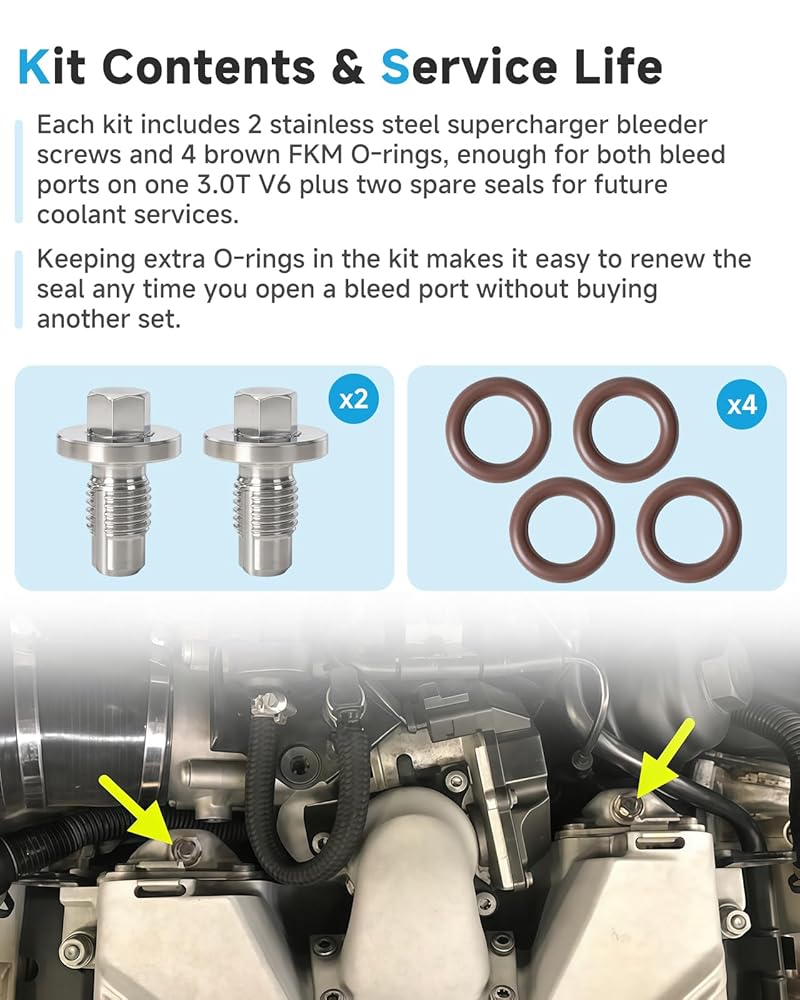 Kit Contents & Service Life

Each kit includes 2 stainless steel supercharger bleeder screws and 4 brown FKM O-rings, enough for both bleed ports on one 3.0T V6 plus two spare seals for future coolant services.

Keeping extra O-rings in the kit makes it easy to renew the seal any time you open a bleed port without buying another set.

x2

x4