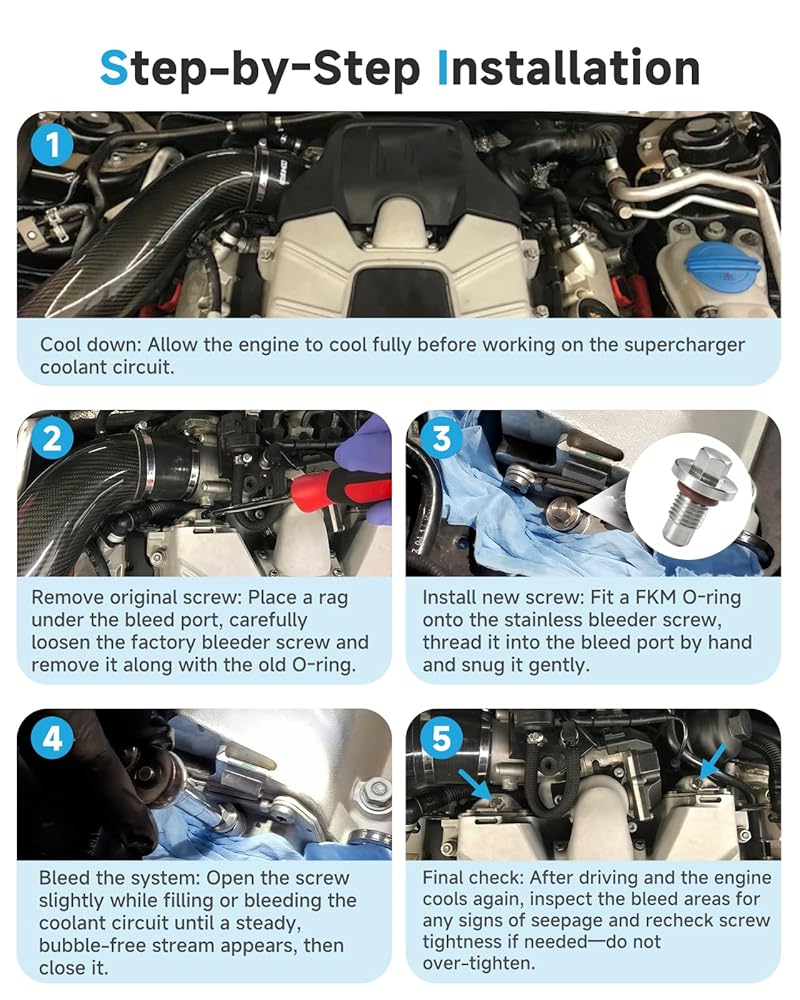 Step-by-Step Installation

1

Cool down: Allow the engine to cool fully before working on the supercharger coolant circuit.

2

Remove original screw: Place a rag under the bleed port, carefully loosen the factory bleeder screw and remove it along with the old O-ring.

3

Install new screw: Fit a FKM O-ring onto the stainless bleeder screw, thread it into the bleed port by hand and snug it gently.

4

Bleed the system: Open the screw slightly while filling or bleeding the coolant circuit until a steady, bubble-free stream appears, then close it.

5

Final check: After driving and the engine cools again, inspect the bleed areas for any signs of seepage and recheck screw tightness if needed—do not over-tighten.