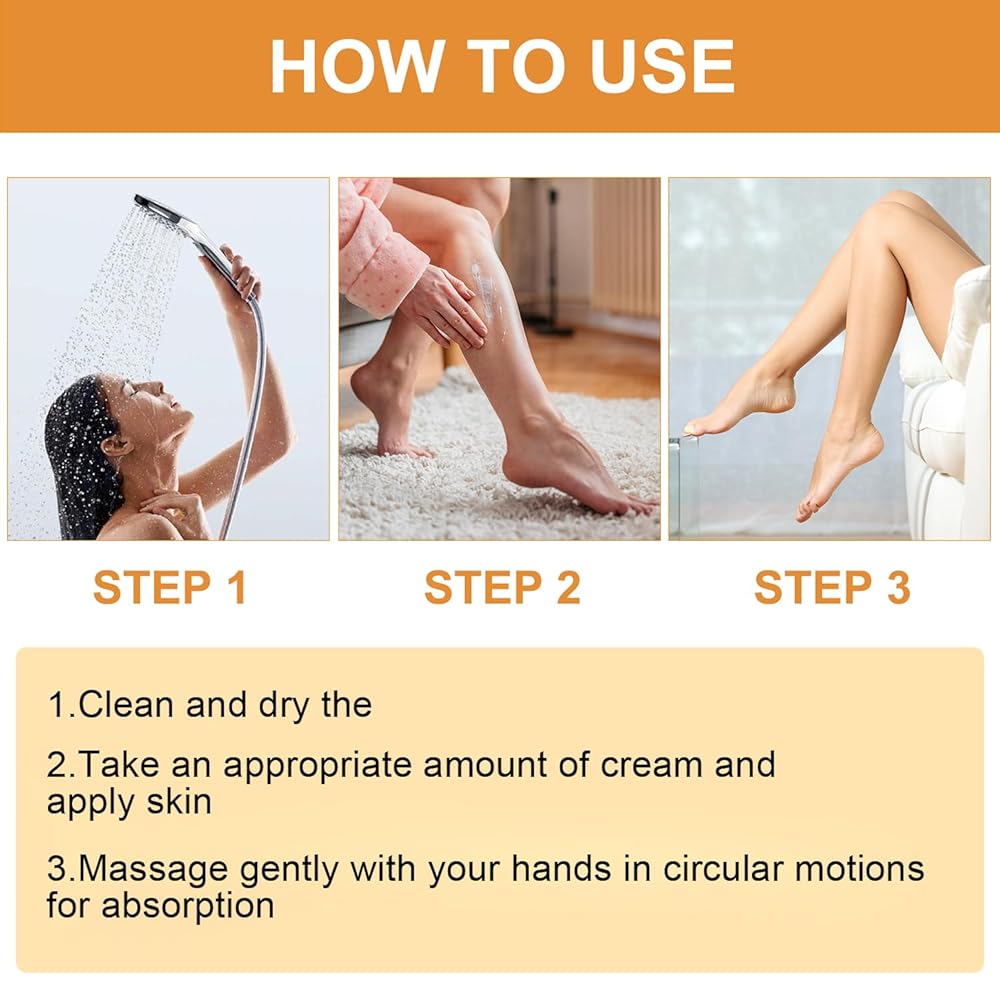 HOW TO USE

STEP 1

STEP 2

STEP 3

1.Clean and dry the

2.Take an appropriate amount of cream and apply skin

3.Massage gently with your hands in circular motions for absorption