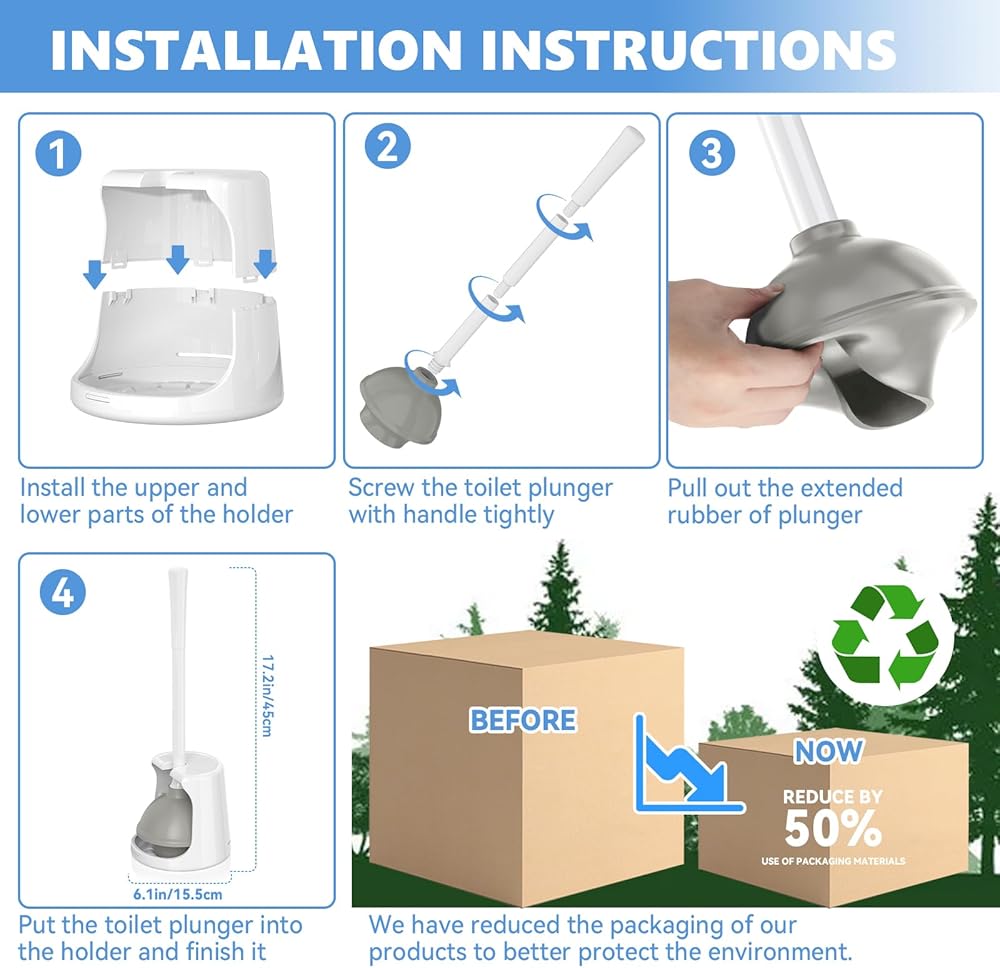 INSTALLATION INSTRUCTIONS

1

Install the upper and lower parts of the holder

2

Screw the toilet plunger with handle tightly

3

Pull out the extended rubber of plunger

4

17.2in/45cm

6.1in/15.5cm

Put the toilet plunger into the holder and finish it

BEFORE

NOW

REDUCE BY 50%

USE OF PACKAGING MATERIALS

We have reduced the packaging of our products to better protect the environment.