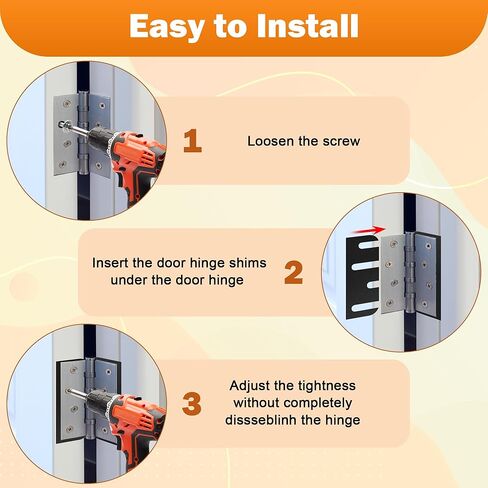 Easy to Install

1

Loosen the screw

Insert the door hinge shims under the door hinge

2

3

Adjust the tightness without completely dissseblinh the hinge