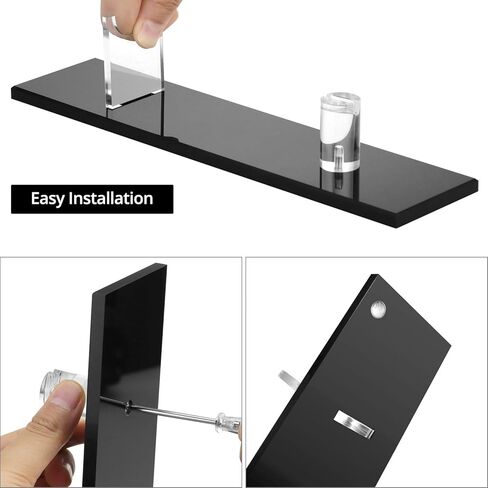 Easy Installation