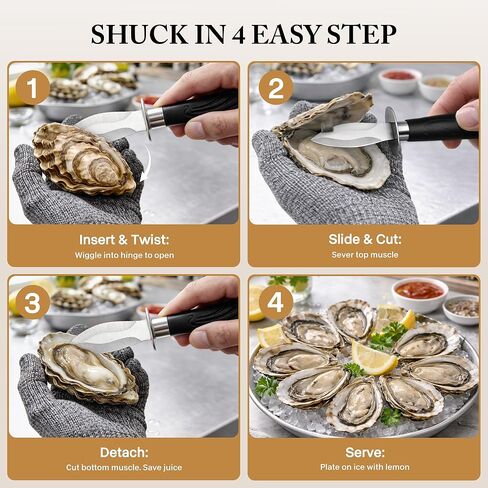 SHUCK IN 4 EASY STEP

1

Insert & Twist:
Wiggle into hinge to open

2

Slide & Cut:
Sever top muscle

3

Detach:
Cut bottom muscle. Save juice

4

Serve:
Plate on ice with lemon