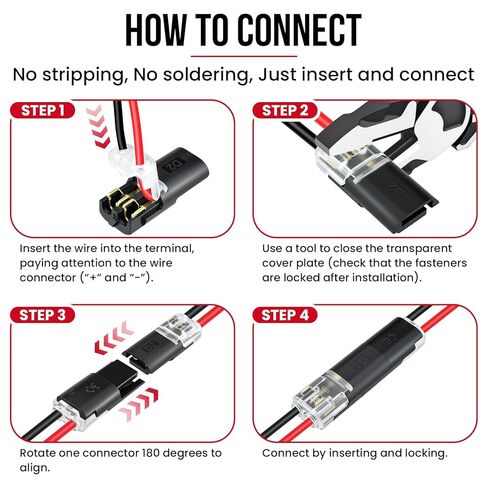 HOW TO CONNECT

No stripping, No soldering, Just insert and connect

STEP 1

D2

Insert the wire into the terminal, paying attention to the wire connector ("+" and "-").

STEP 2

Use a tool to close the transparent cover plate (check that the fasteners are locked after installation).

STEP 3

Rotate one connector 180 degrees to align.

STEP 4

Connect by inserting and locking.