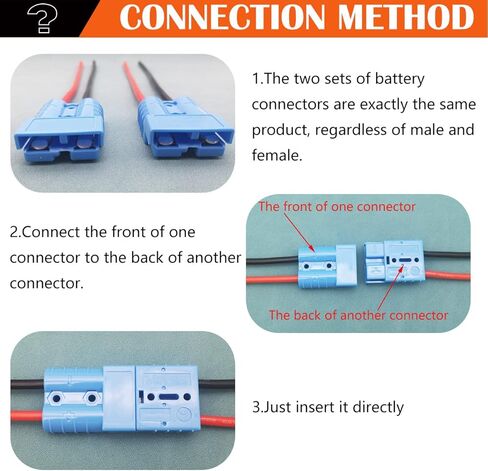 ?

CONNECTION METHOD

1.The two sets of battery connectors are exactly the same product, regardless of male and female.

2.Connect the front of one connector to the back of another connector.

The front of one connector

The back of another connector

3.Just insert it directly