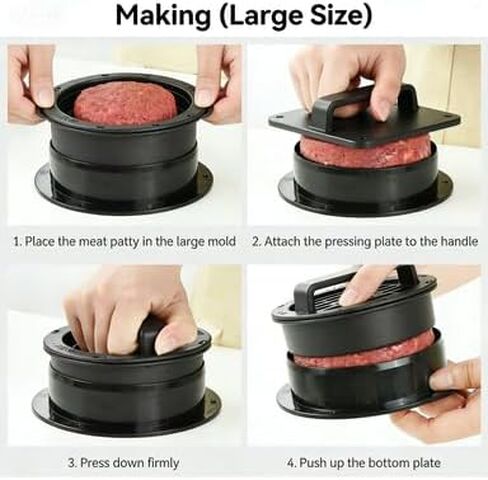 Making (Large Size)

1. Place the meat patty in the large mold

2. Attach the pressing plate to the handle

3. Press down firmly

4. Push up the bottom plate