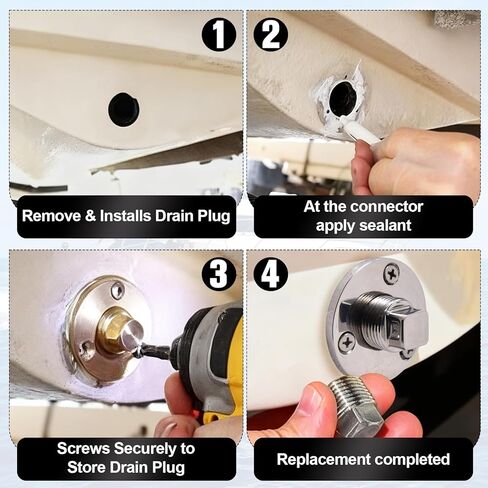 1

Remove & Installs Drain Plug

2

At the connector apply sealant

3

Screws Securely to Store Drain Plug

4

Replacement completed