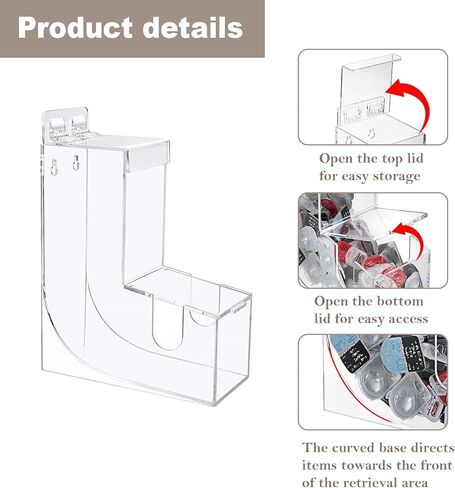 Product details

Open the top lid for easy storage

Open the bottom lid for easy access

The curved base directs items towards the front of the retrieval area