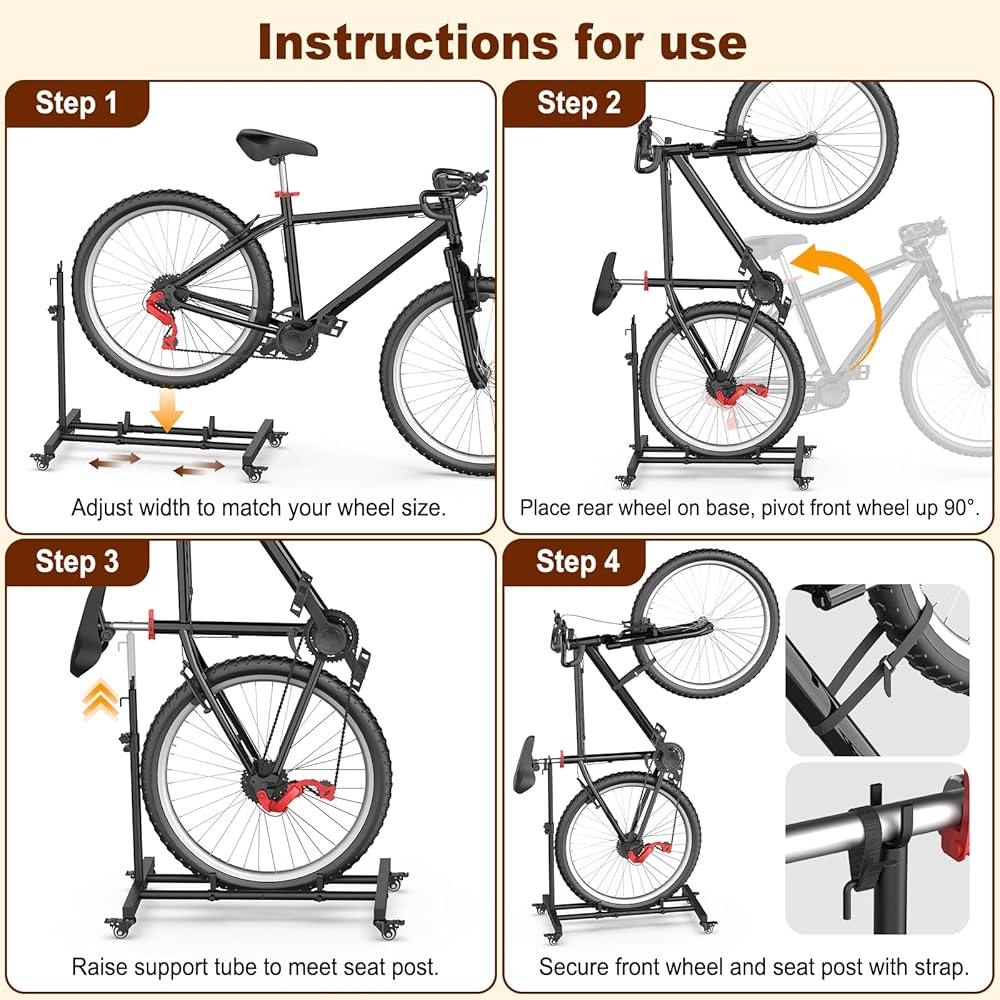 Instructions for use

Step 1

Adjust width to match your wheel size.

Step 2

Place rear wheel on base, pivot front wheel up 90°.

Step 3

Raise support tube to meet seat post.

Step 4

Secure front wheel and seat post with strap.