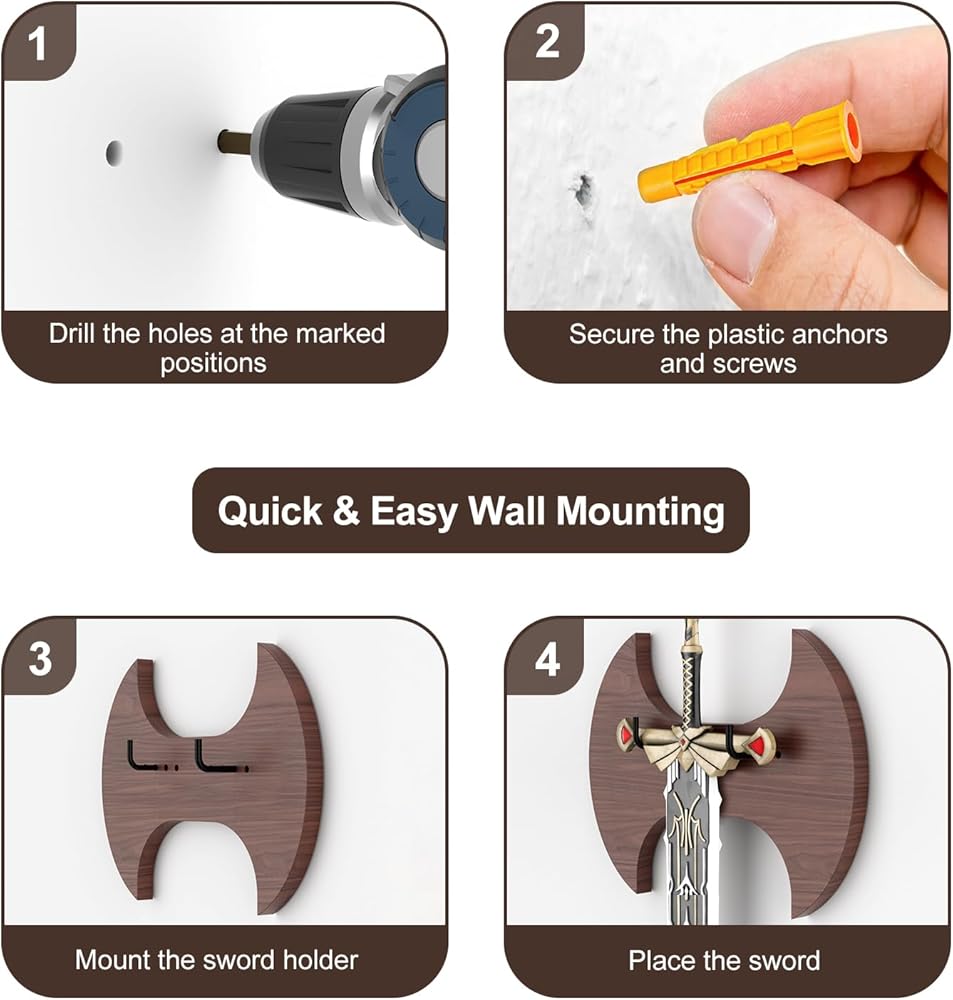 1

Drill the holes at the marked positions

2

Secure the plastic anchors and screws

Quick & Easy Wall Mounting

3

Mount the sword holder

4

Place the sword